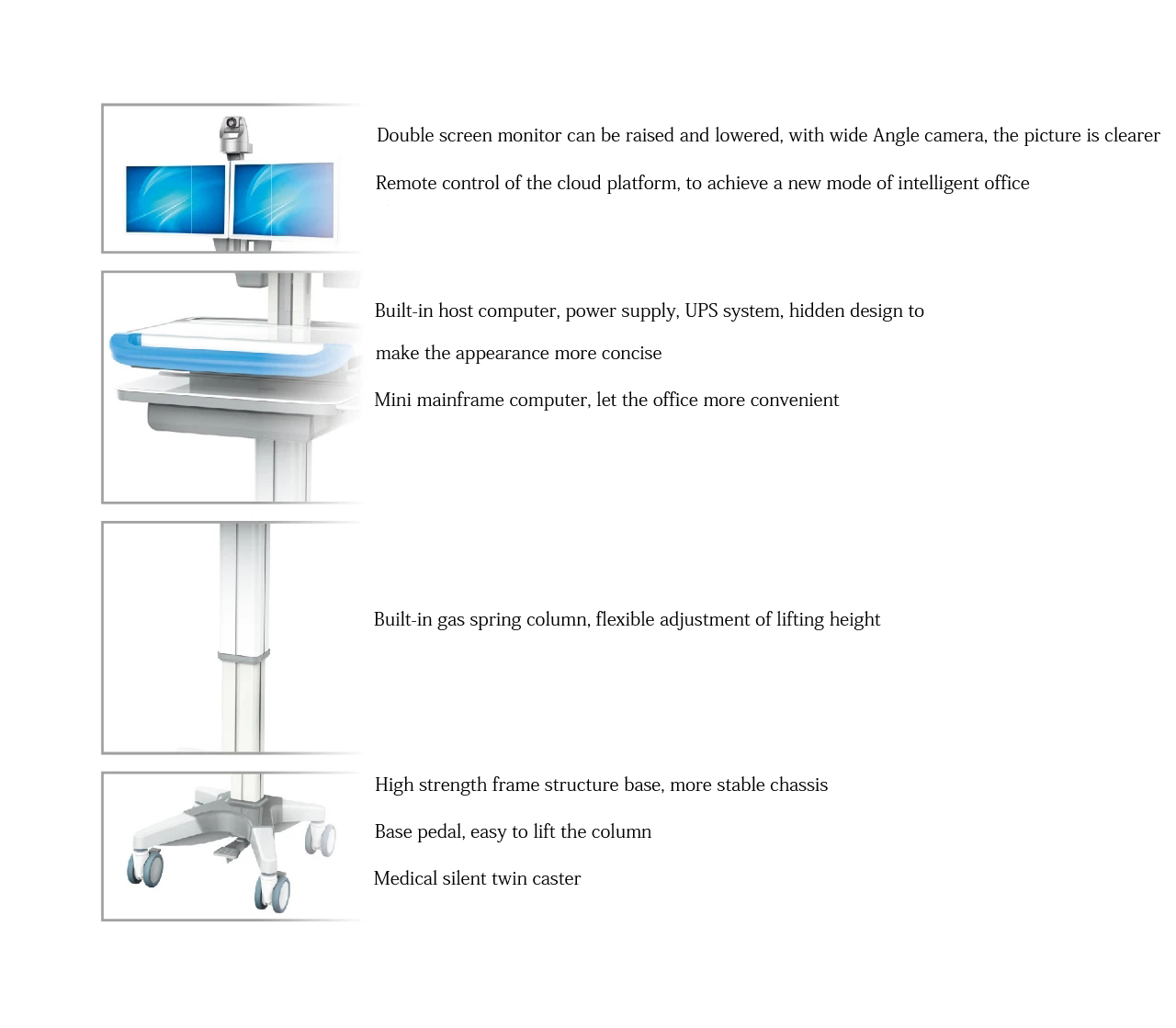 Double screen monitor can be raised and lowered, with wide Angle camera, the picture is clearer

Remote control of the cloud platform, to achieve a new mode of intelligent office

Built-in host computer, power supply, UPS system, hidden design to make the appearance more concise

Mini mainframe computer, let the office more convenient

Built-in gas spring column, flexible adjustment of lifting height

High strength frame structure base, more stable chassis

Base pedal, easy to lift the column

Medical silent twin caster