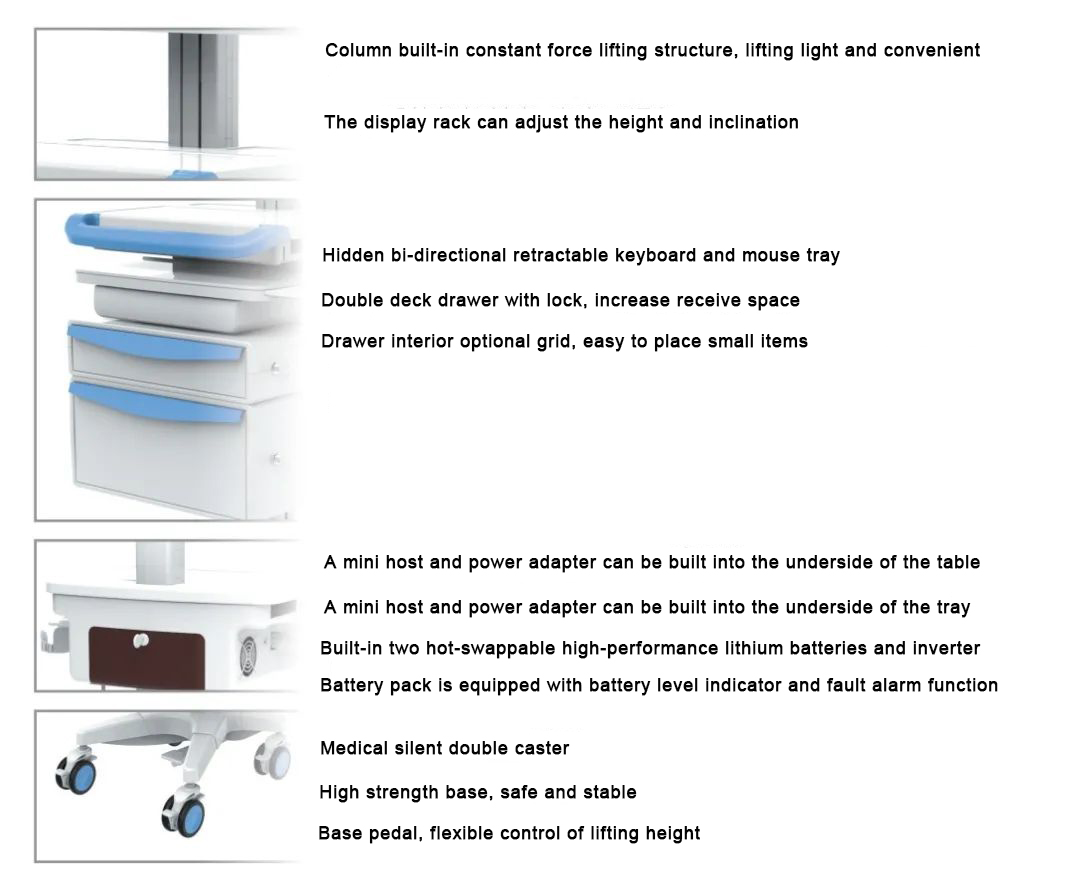 Column built-in constant force lifting structure, lifting light and convenient

The display rack can adjust the height and inclination

Hidden bi-directional retractable keyboard and mouse tray

Double deck drawer with lock, increase receive space

Drawer interior optional grid, easy to place small items

A mini host and power adapter can be built into the underside of the table

A mini host and power adapter can be built into the underside of the tray

Built-in two hot-swappable high-performance lithium batteries and inverter

Battery pack is equipped with battery level indicator and fault alarm function

Medical silent double caster

High strength base, safe and stable

Base pedal, flexible control of lifting height