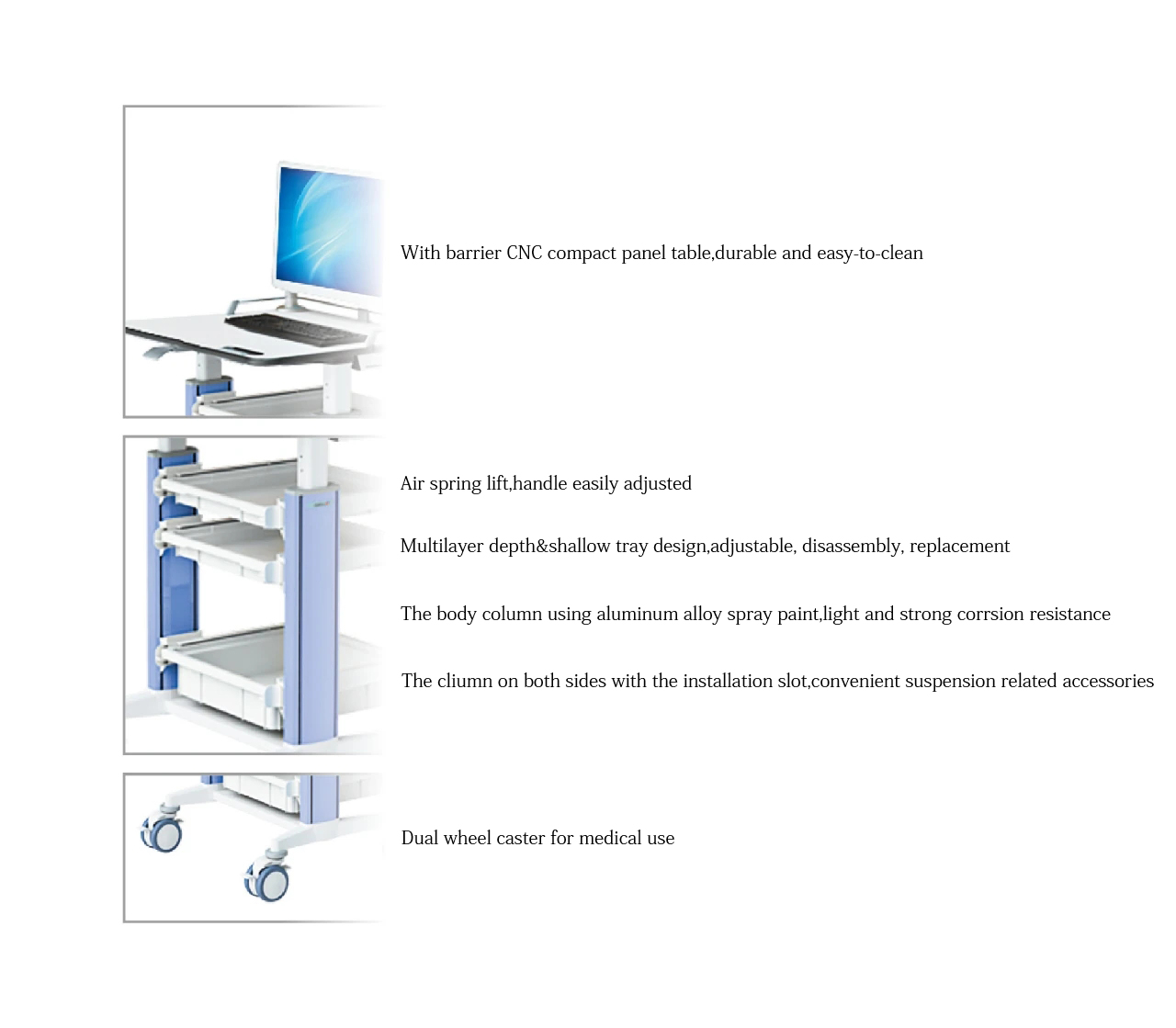 With barrier CNC compact panel table,durable and easy-to-clean

Air spring lift,handle easily adjusted

Multilayer depth&shallow tray design,adjustable, disassembly, replacement

The body column using aluminum alloy spray paint,light and strong corrsion resistance

The cliumn on both sides with the installation slot,convenient suspension related accessories

Dual wheel caster for medical use